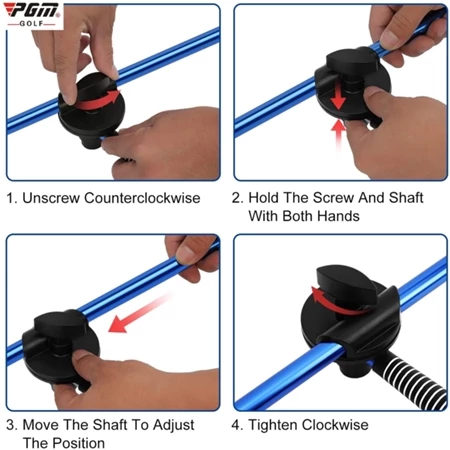 PGM
GOLF

1. Unscrew Counterclockwise

2. Hold The Screw And Shaft With Both Hands

3. Move The Shaft To Adjust The Position

4. Tighten Clockwise