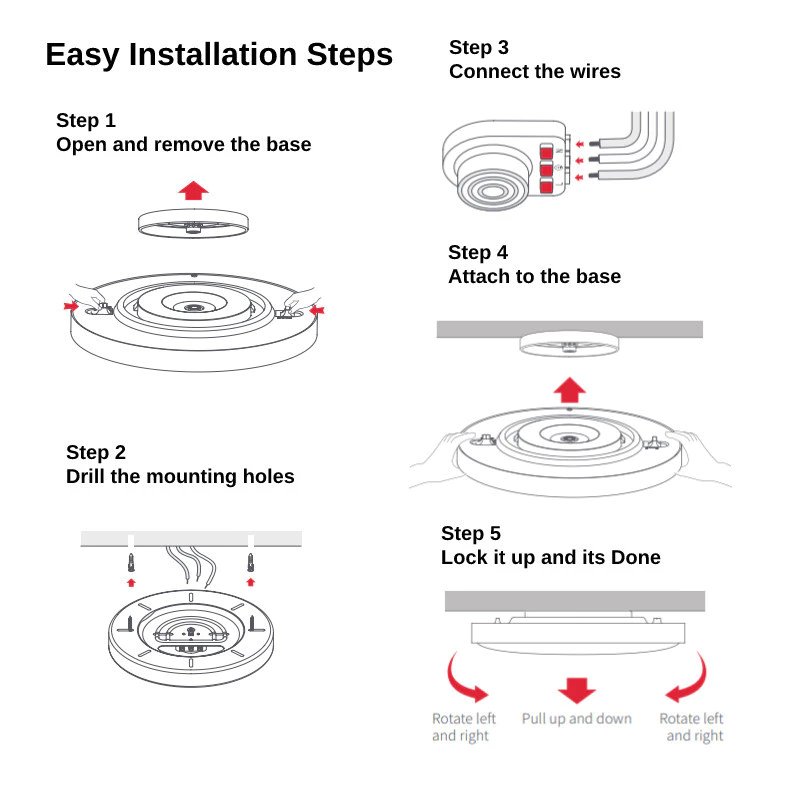 Easy Installation Steps

Step 1
Open and remove the base

Step 2
Drill the mounting holes

Step 3
Connect the wires

Step 4
Attach to the base

Step 5
Lock it up and its Done

Rotate left and right

Pull up and down

Rotate left and right